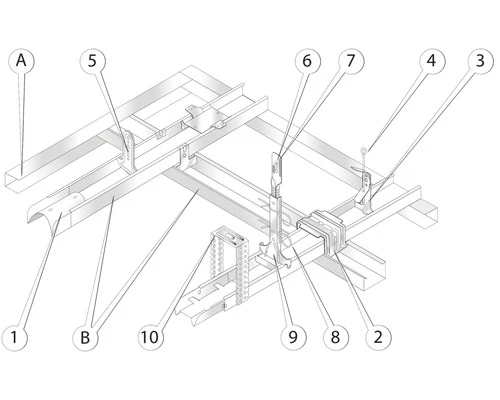 A
5
6
7
4
3
1
B
10
9
8
2